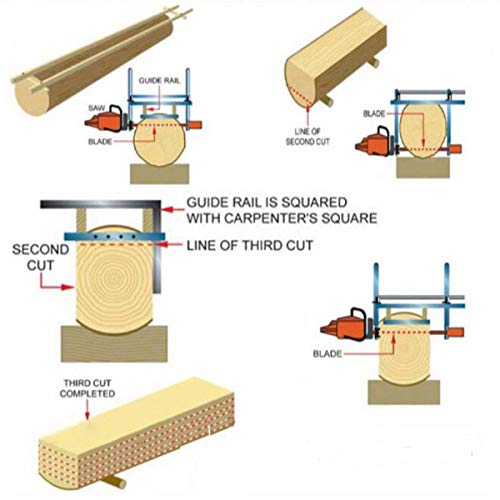 GUIDE RAIL
SAW
BLADE

LINE OF SECOND CUT
BLADE

GUIDE RAIL IS SQUARED WITH CARPENTER'S SQUARE
LINE OF THIRD CUT
SECOND CUT

BLADE

THIRD CUT COMPLETED