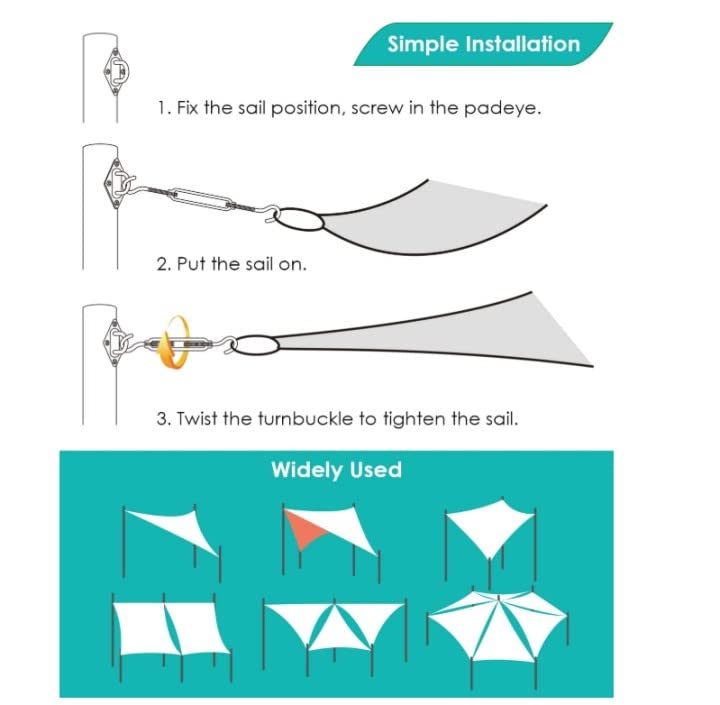 Simple Installation

1. Fix the sail position, screw in the padeye.

2. Put the sail on.

3. Twist the turnbuckle to tighten the sail.

Widely Used