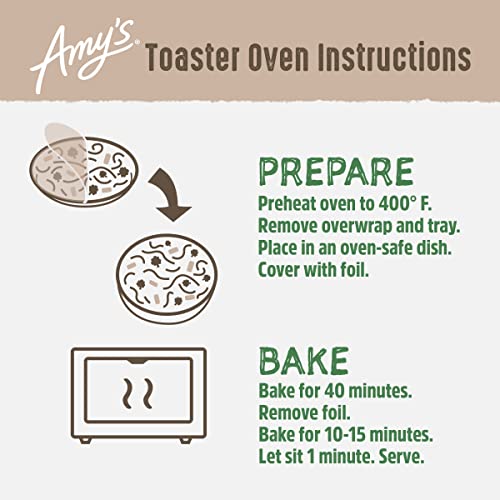 Amy's® Toaster Oven Instructions

PREPARE
Preheat oven to 400° F.
Remove overwrap and tray.
Place in an oven-safe dish.
Cover with foil.

BAKE
Bake for 40 minutes.
Remove foil.
Bake for 10-15 minutes.
Let sit 1 minute. Serve.