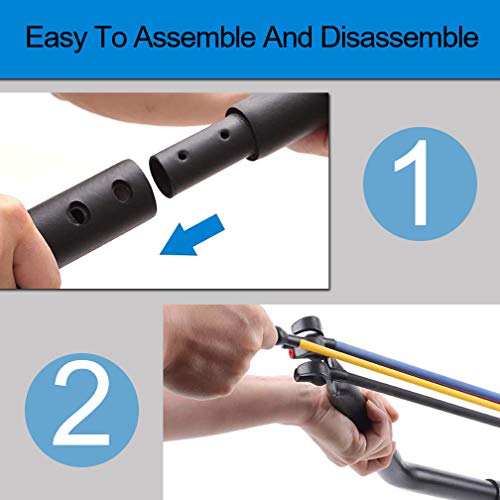 Easy To Assemble And Disassemble

1

2