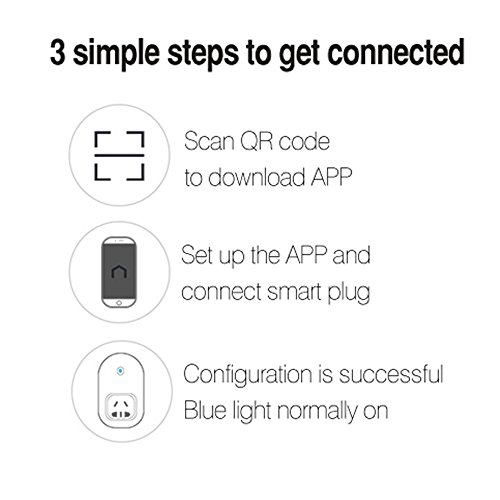 3 simple steps to get connected

Scan QR code
to download APP

Set up the APP and
connect smart plug

Configuration is successful
Blue light normally on