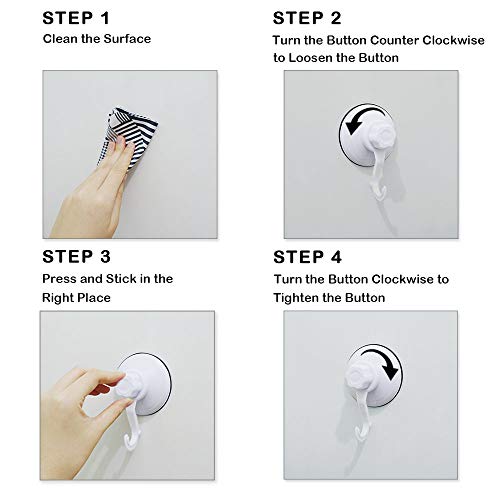 STEP 1
Clean the Surface

STEP 2
Turn the Button Counter Clockwise to Loosen the Button

STEP 3
Press and Stick in the Right Place

STEP 4
Turn the Button Clockwise to Tighten the Button