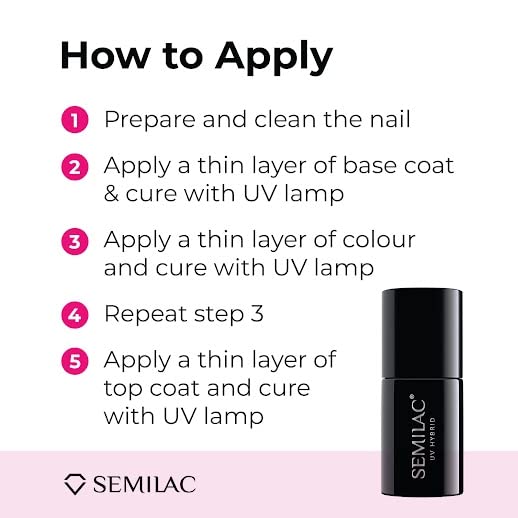 How to Apply

1 Prepare and clean the nail

2 Apply a thin layer of base coat & cure with UV lamp

3 Apply a thin layer of colour and cure with UV lamp

4 Repeat step 3

5 Apply a thin layer of top coat and cure with UV lamp

SEMILAC®
UV HYBRID

SEMILAC