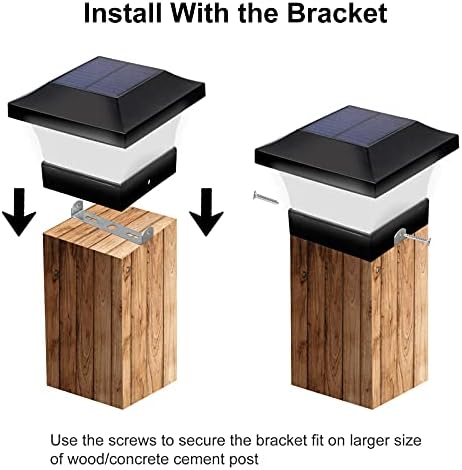 Install With the Bracket

Use the screws to secure the bracket fit on larger size of wood/concrete cement post