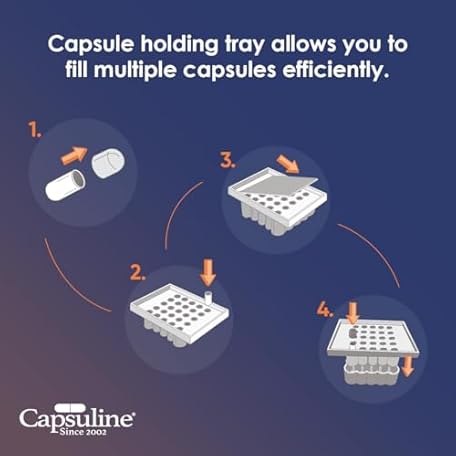 Capsule holding tray allows you to fill multiple capsules efficiently.

1.

3.

2.

4.

Capsuline®
Since 2002