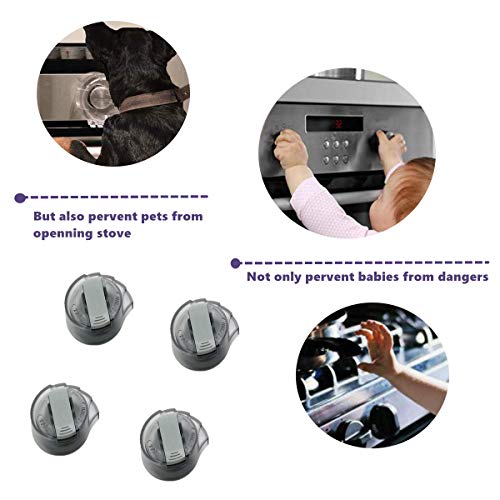 But also pervent pets from openning stove

Not only pervent babies from dangers