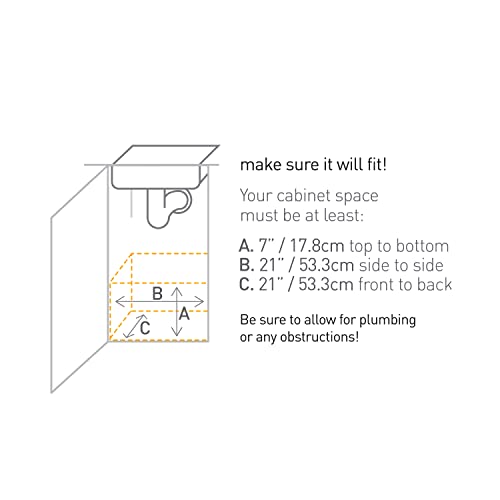 B
A
C

make sure it will fit!

Your cabinet space must be at least:

A. 7" / 17.8cm top to bottom
B. 21" / 53.3cm side to side
C. 21" / 53.3cm front to back

Be sure to allow for plumbing or any obstructions!