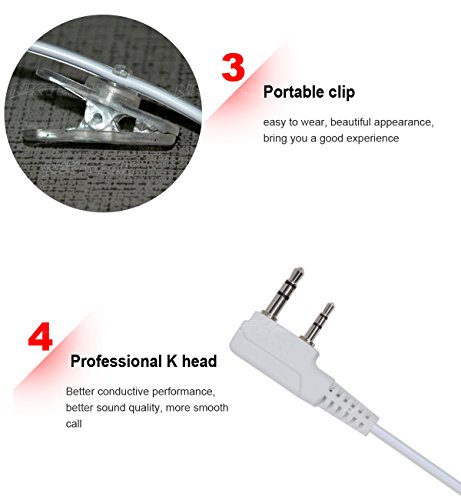 3

Portable clip

easy to wear, beautiful appearance, bring you a good experience

4

Professional K head

Better conductive performance, better sound quality, more smooth call