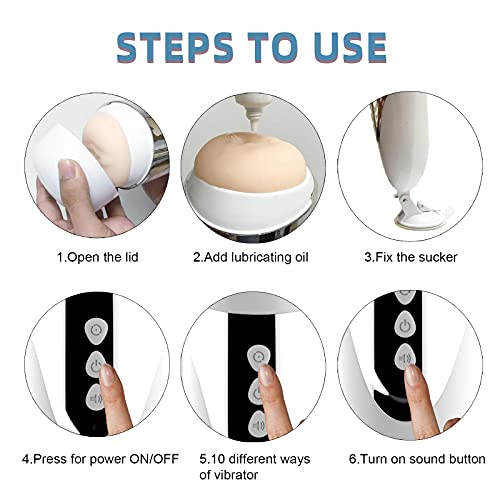 STEPS TO USE

1.Open the lid

2.Add lubricating oil

3.Fix the sucker

4.Press for power ON/OFF

5.10 different ways of vibrator

6.Turn on sound button