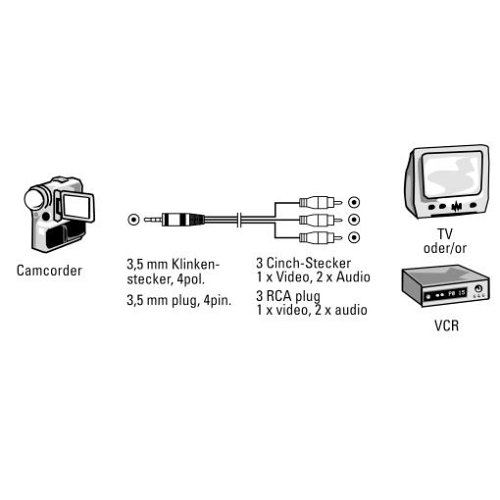 Camcorder

3,5 mm Klinkenstecker, 4pol.

3,5 mm plug, 4pin.

3 Cinch-Stecker
1 x Video, 2 x Audio

3 RCA plug
1 x video, 2 x audio

TV
oder/or

VCR