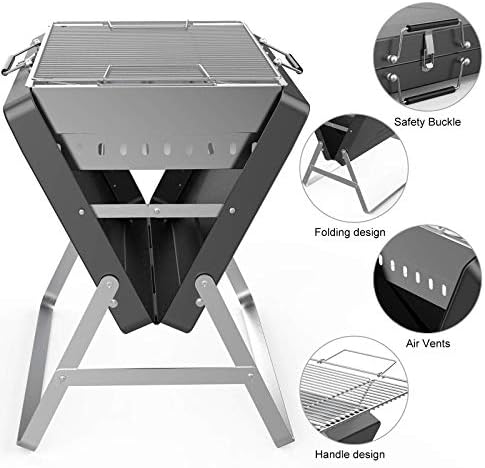 Safety Buckle

Folding design

Air Vents

Handle design