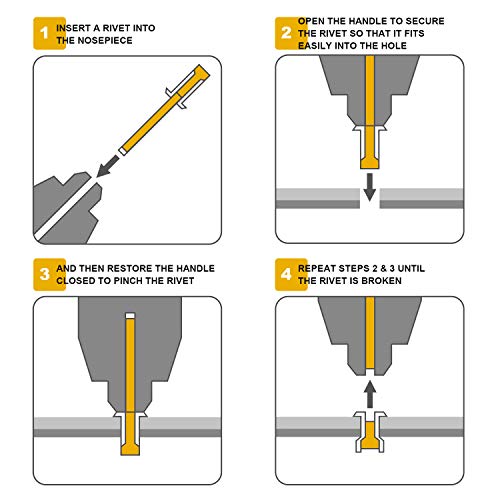 1 INSERT A RIVET INTO THE NOSEPIECE

2 OPEN THE HANDLE TO SECURE THE RIVET SO THAT IT FITS EASILY INTO THE HOLE

3 AND THEN RESTORE THE HANDLE CLOSED TO PINCH THE RIVET

4 REPEAT STEPS 2 & 3 UNTIL THE RIVET IS BROKEN