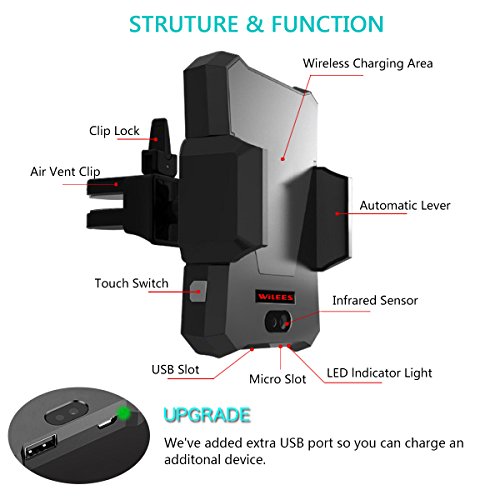 STRUTURE & FUNCTION

Wireless Charging Area

Clip Lock

Air Vent Clip

Automatic Lever

Touch Switch

WILEES

Infrared Sensor

USB Slot

Micro Slot

LED Indicator Light

UPGRADE

We've added extra USB port so you can charge an additonal device.