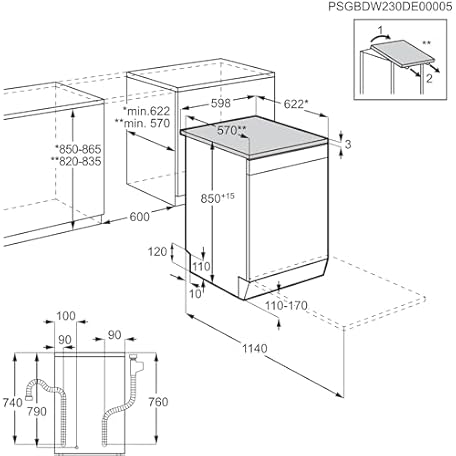 PSGBDW230DE00005

1
**
2

598
622*
*min.622
**min. 570
570**
3
*850-865
**820-835
850$^{+15}$
600
120
110
10
110-170
1140

100
90
90
740
790
760