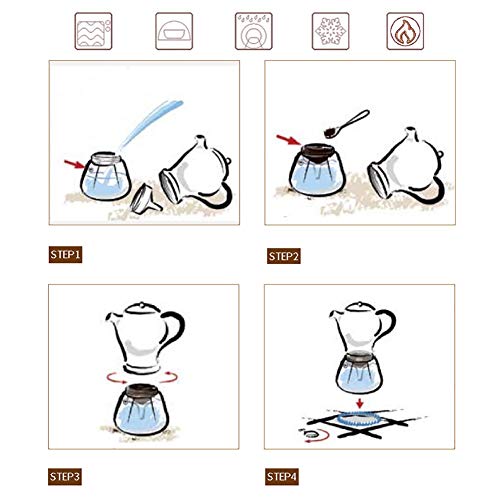 STEP1

STEP2

STEP3

STEP4