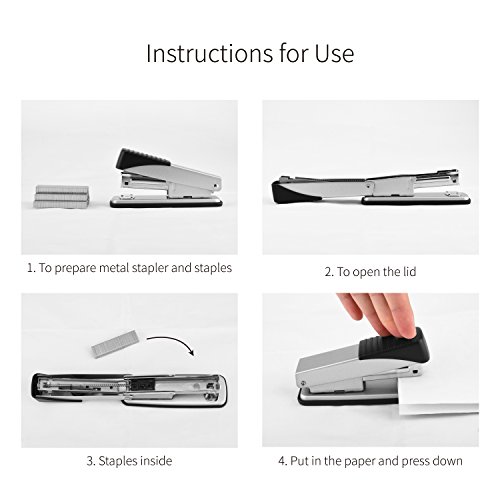 Instructions for Use

1. To prepare metal stapler and staples

2. To open the lid

3. Staples inside

4. Put in the paper and press down