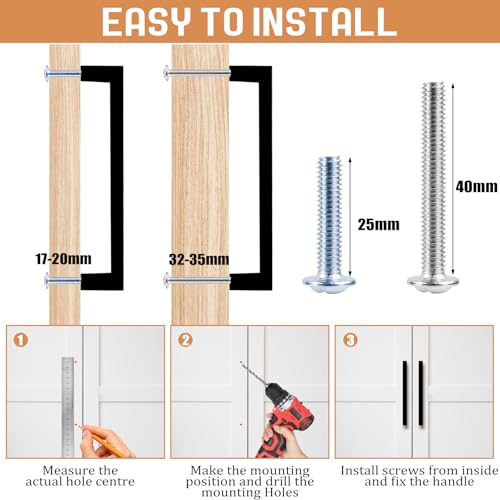 EASY TO INSTALL

17-20mm

32-35mm

25mm

40mm

1

2

3

Measure the actual hole centre

Make the mounting position and drill the mounting Holes

Install screws from inside and fix the handle