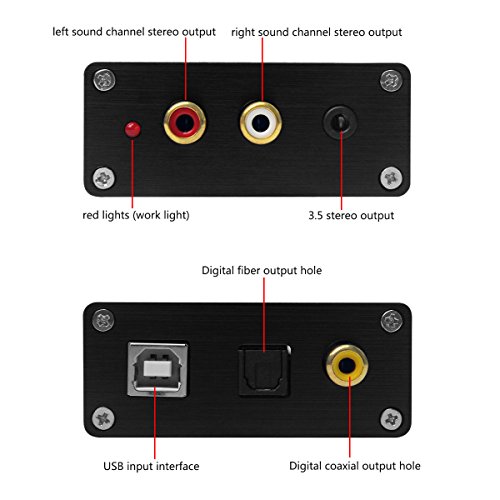 left sound channel stereo output

right sound channel stereo output

red lights (work light)

3.5 stereo output

Digital fiber output hole

USB input interface

Digital coaxial output hole