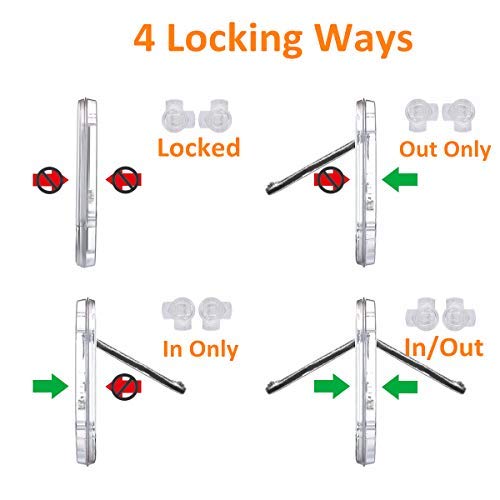 4 Locking Ways

Locked

Out Only

In Only

In/Out