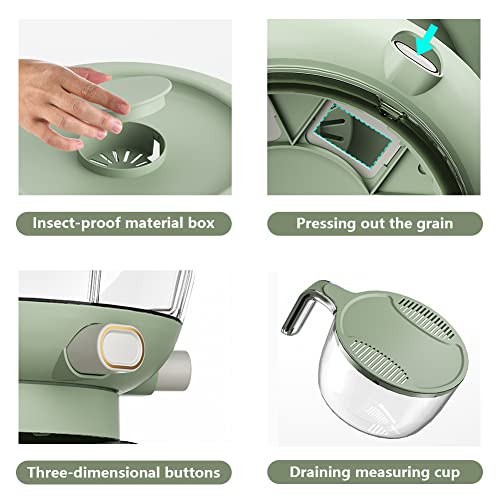 Insect-proof material box

Pressing out the grain

Three-dimensional buttons

Draining measuring cup