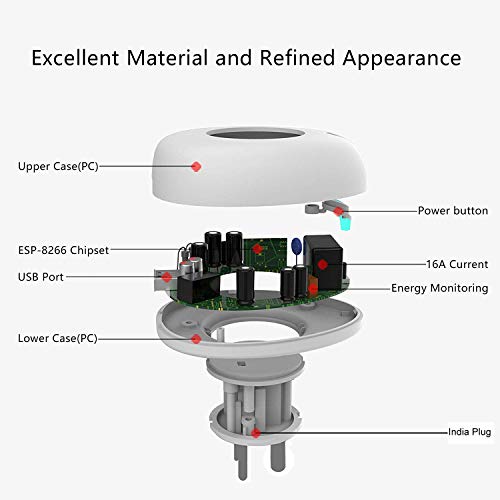 Excellent Material and Refined Appearance

Upper Case(PC)

Power button

ESP-8266 Chipset

16A Current

USB Port

Energy Monitoring

Lower Case(PC)

India Plug