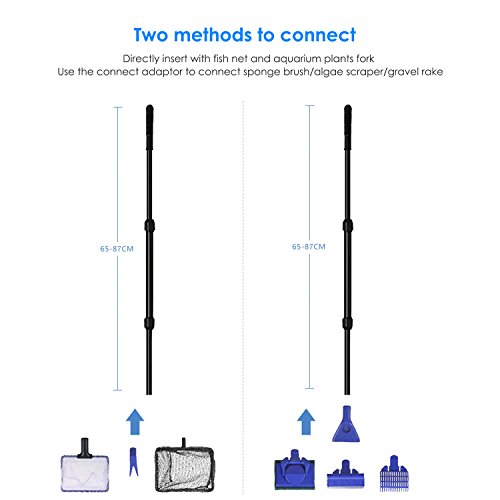 Two methods to connect

Directly insert with fish net and aquarium plants fork
Use the connect adaptor to connect sponge brush/algae scraper/gravel rake

65-87CM

65-87CM