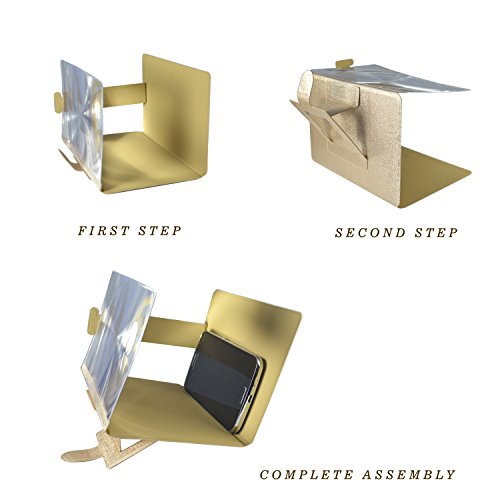 FIRST STEP

SECOND STEP

COMPLETE ASSEMBLY