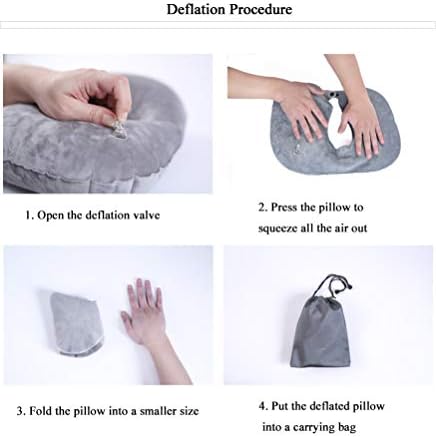 Deflation Procedure

1. Open the deflation valve

2. Press the pillow to squeeze all the air out

3. Fold the pillow into a smaller size

4. Put the deflated pillow into a carrying bag