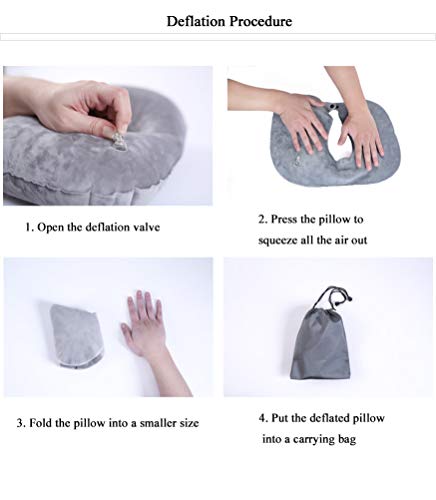 Deflation Procedure

1. Open the deflation valve

2. Press the pillow to squeeze all the air out

3. Fold the pillow into a smaller size

4. Put the deflated pillow into a carrying bag