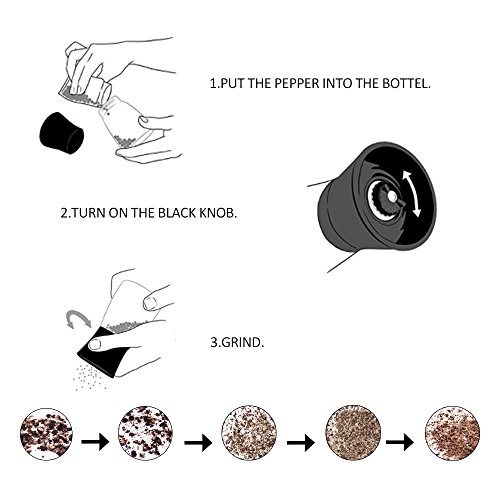 1.PUT THE PEPPER INTO THE BOTTEL.

2.TURN ON THE BLACK KNOB.

3.GRIND.