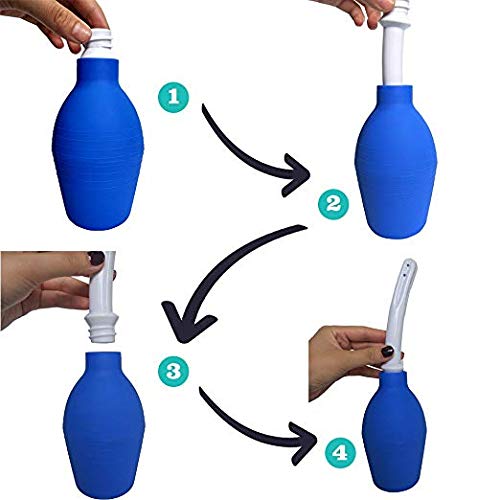 1
2
3
4