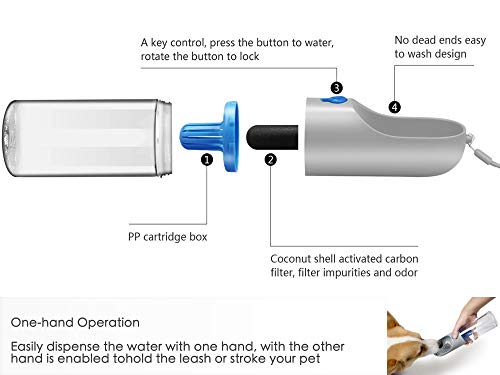 A key control, press the button to water, rotate the button to lock

No dead ends easy to wash design

3

4

1

2

PP cartridge box

Coconut shell activated carbon filter, filter impurities and odor

One-hand Operation

Easily dispense the water with one hand, with the other hand is enabled tohold the leash or stroke your pet