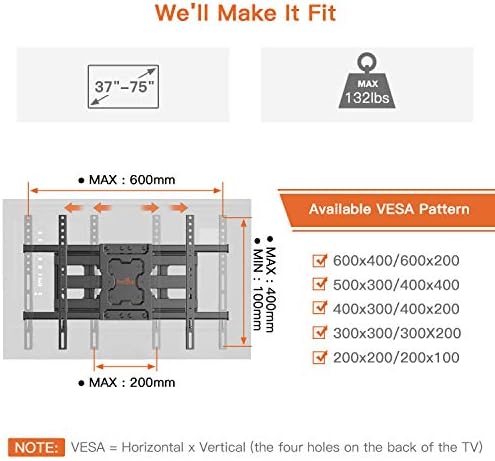 We'll Make It Fit

37"–75"

MAX
132lbs

● MAX : 600mm

● MAX : 400mm
● MIN : 100mm

● MAX : 200mm

Available VESA Pattern

600x400/600x200
500x300/400x400
400x300/400x200
300x300/300X200
200x200/200x100

NOTE: VESA = Horizontal x Vertical (the four holes on the back of the TV)