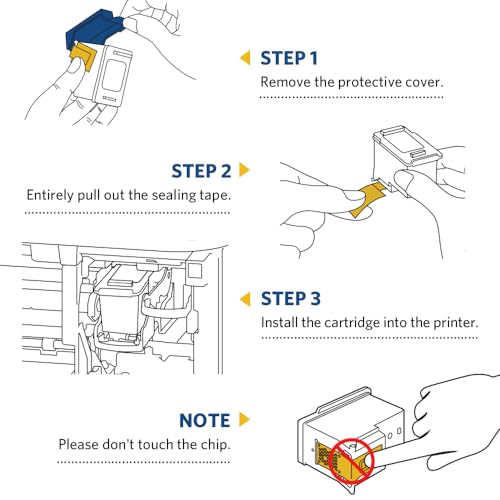 STEP 1
Remove the protective cover.

STEP 2
Entirely pull out the sealing tape.

STEP 3
Install the cartridge into the printer.

NOTE
Please don't touch the chip.