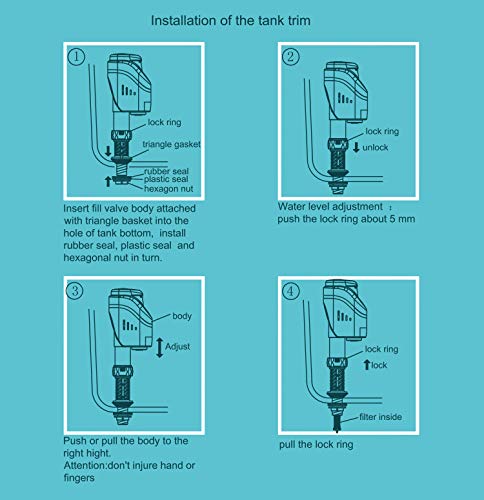 Installation of the tank trim

①

lock ring

triangle gasket

rubber seal
plastic seal
hexagon nut

Insert fill valve body attached with triangle basket into the hole of tank bottom, install rubber seal, plastic seal and hexagonal nut in turn.

②

lock ring
unlock

Water level adjustment ：
push the lock ring about 5 mm

③

body

Adjust

Push or pull the body to the right hight.
Attention:don't injure hand or fingers

④

lock ring
lock

filter inside

pull the lock ring