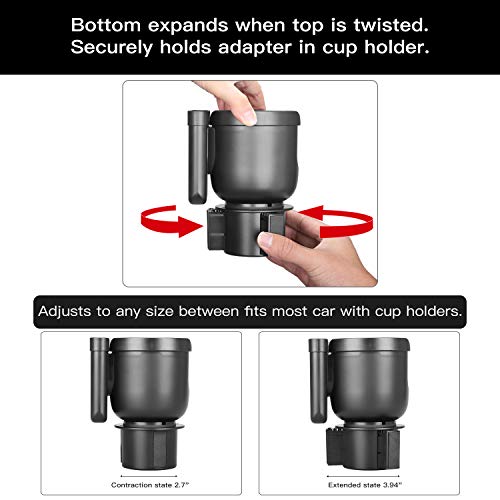 Bottom expands when top is twisted.
Securely holds adapter in cup holder.

Adjusts to any size between fits most car with cup holders.

Contraction state 2.7"

Extended state 3.94"