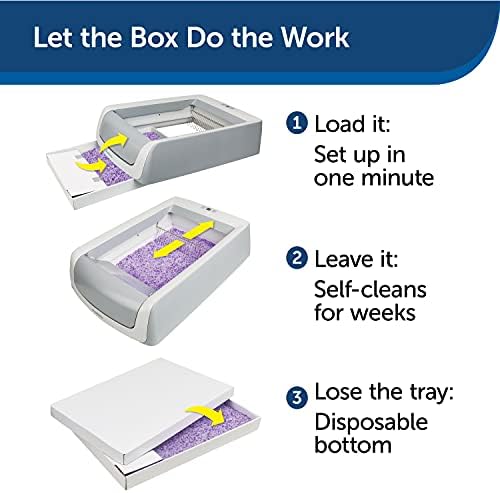 Let the Box Do the Work

1 Load it:
Set up in one minute

2 Leave it:
Self-cleans for weeks

3 Lose the tray:
Disposable bottom