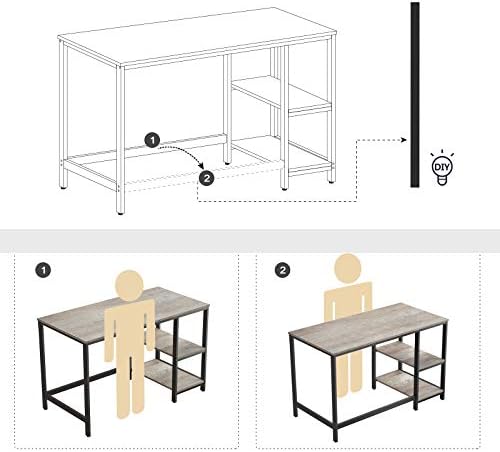 1
2
DIY
1
2