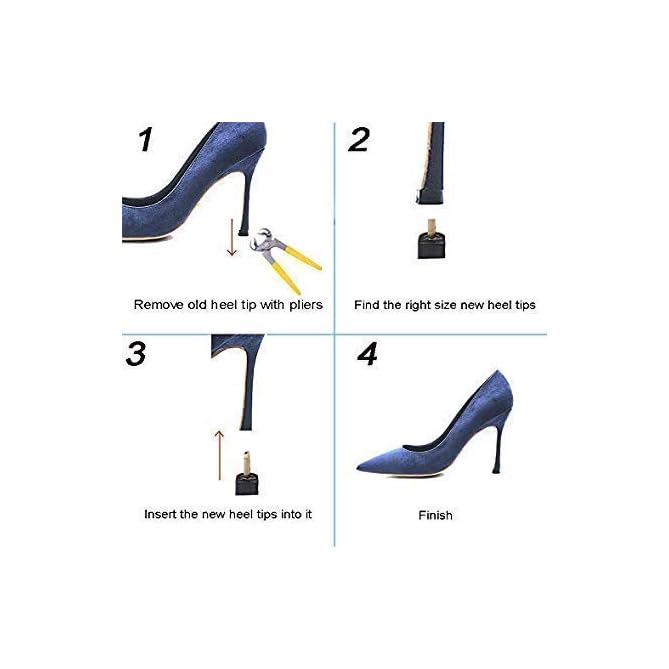 1

Remove old heel tip with pliers

2

Find the right size new heel tips

3

Insert the new heel tips into it

4

Finish