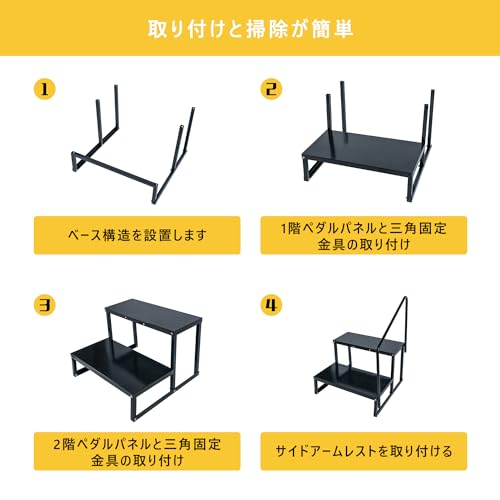 取り付けと掃除が簡単

1

ベース構造を設置します

2

1階ペダルパネルと三角固定金具の取り付け

3

2階ペダルパネルと三角固定金具の取り付け

4

サイドアームレストを取り付ける