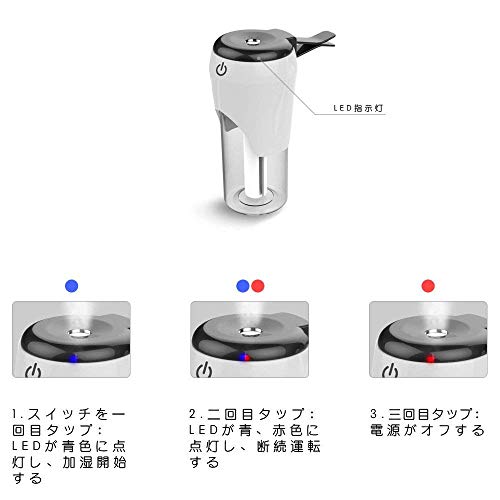 LED指示灯

1.スイッチを一回目タップ：LEDが青色に点灯し、加湿開始する

2.二回目タップ：LEDが青、赤色に点灯し、断続運転する

3.三回目タップ：電源がオフする