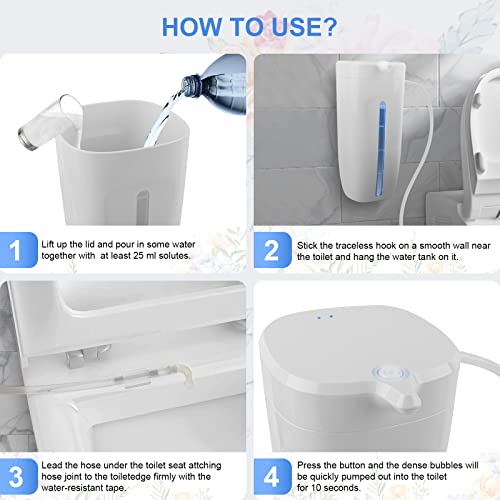 HOW TO USE?

1

Lift up the lid and pour in some water together with at least 25 ml solutes.

2

Stick the traceless hook on a smooth wall near the toilet and hang the water tank on it.

3

Lead the hose under the toilet seat attching hose joint to the toiletedge firmly with the water-resistant tape.

4

Press the button and the dense bubbles will be quickly pumped out into the toilet for 10 seconds.