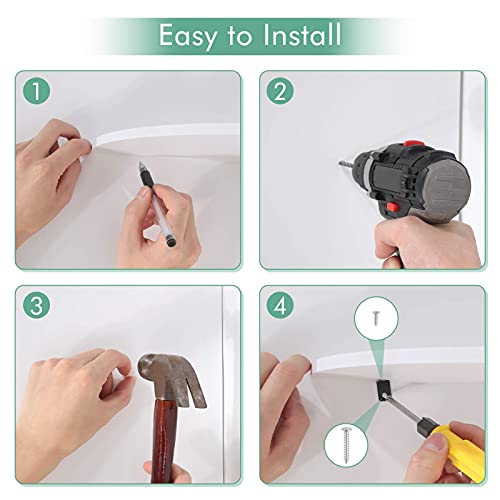 Easy to Install

1

2

3

4