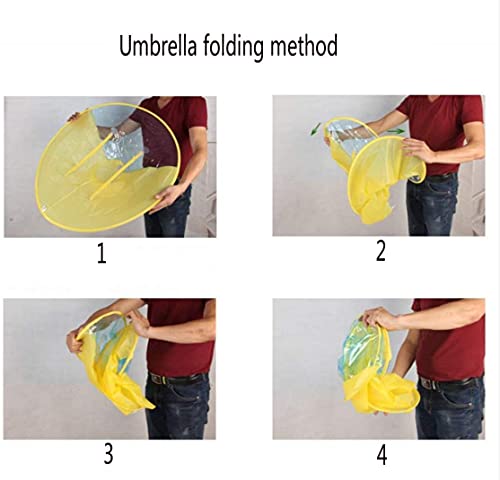 Umbrella folding method

1

2

3

4