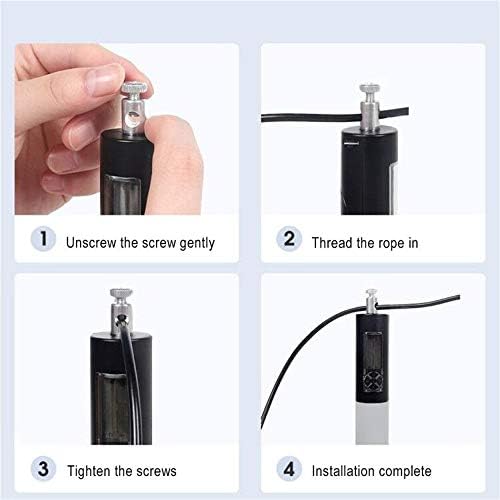 1 Unscrew the screw gently

2 Thread the rope in

3 Tighten the screws

4 Installation complete