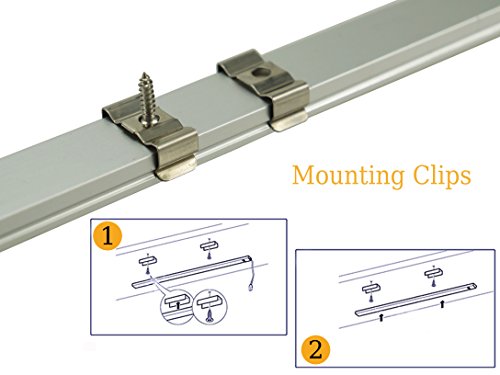 Mounting Clips

1

2