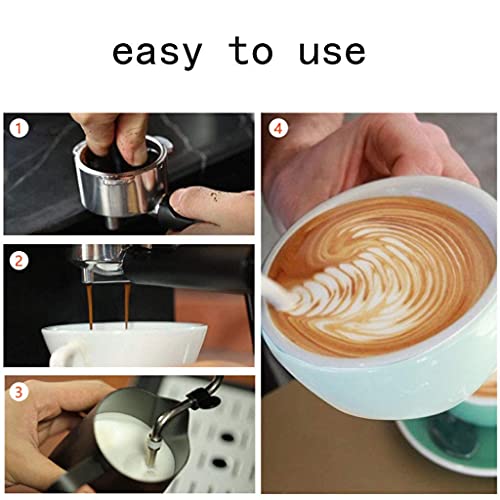 easy to use

1

2

3

4