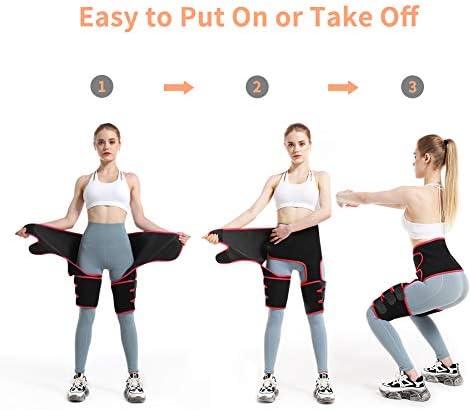 Easy to Put On or Take Off

1

2

3