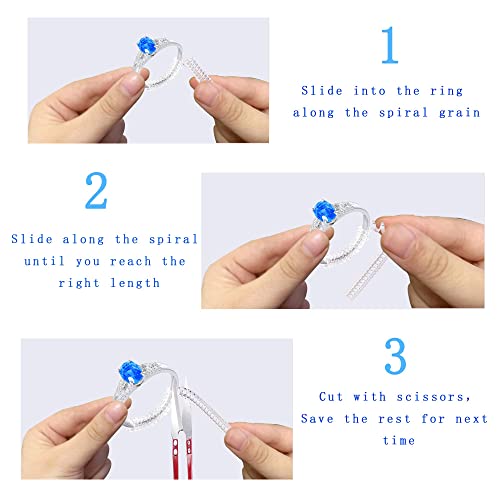 1

Slide into the ring along the spiral grain

2

Slide along the spiral until you reach the right length

3

Cut with scissors, Save the rest for next time