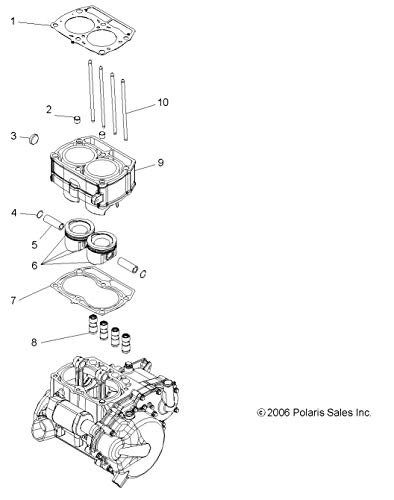 1

10

2

3

9

4

5

6

7

8

© 2006 Polaris Sales Inc.